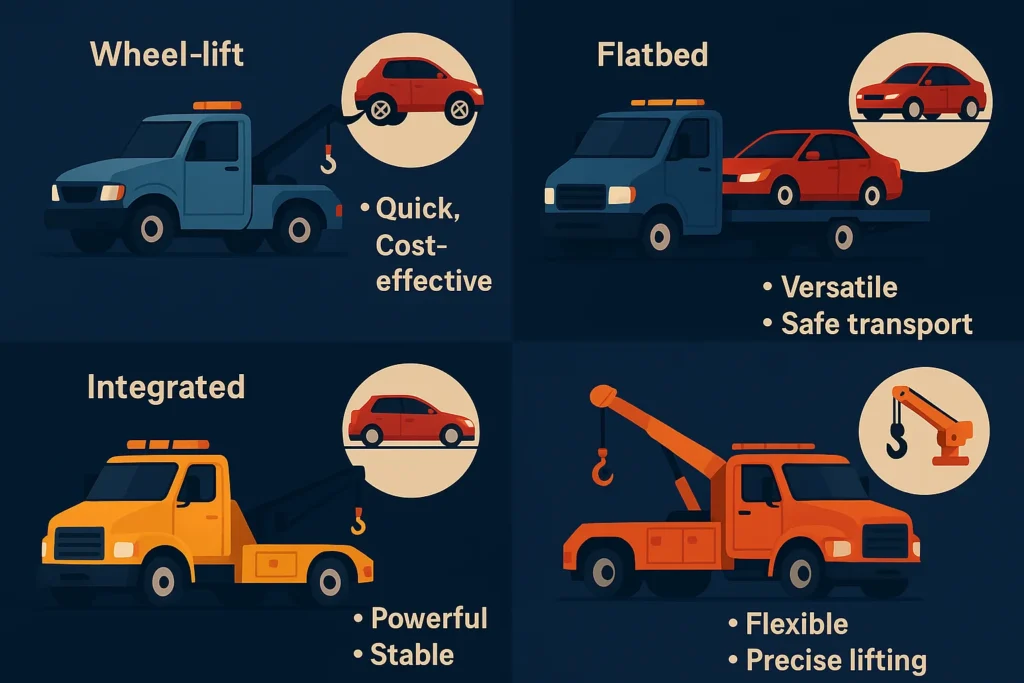 Wheel-lift

• Quick, Cost-effective

Flatbed

• Versatile
• Safe transport

Integrated

• Powerful
• Stable

• Flexible
• Precise lifting